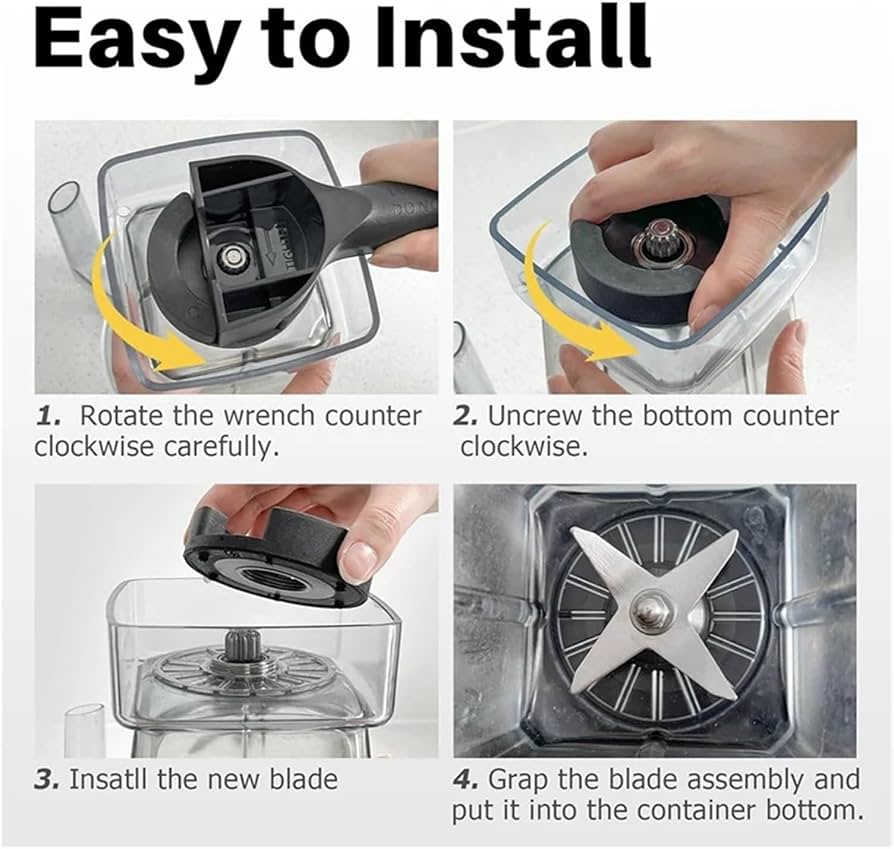 Easy to Install

1. Rotate the wrench counter clockwise carefully.

2. Uncrew the bottom counter clockwise.

3. Insatll the new blade

4. Grap the blade assembly and put it into the container bottom.